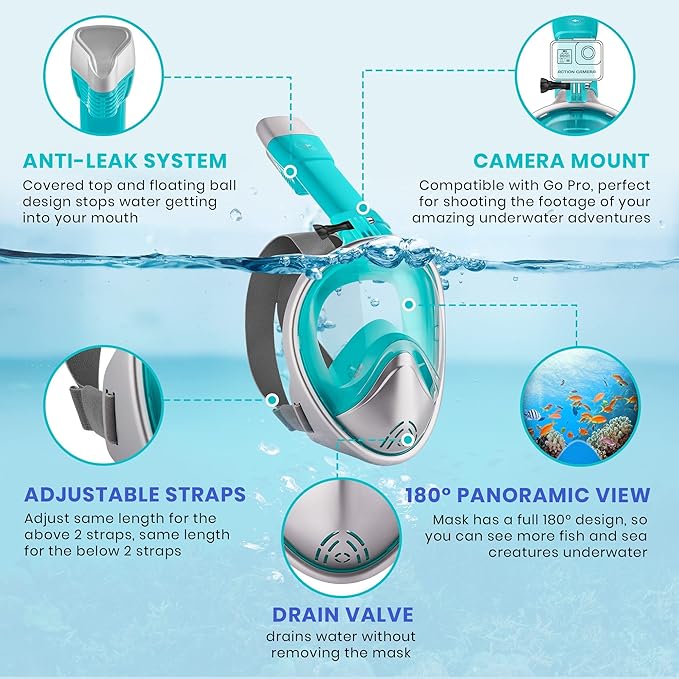 ANTI-LEAK SYSTEM
Covered top and floating ball design stops water getting into your mouth

ACTION CAMERA

CAMERA MOUNT
Compatible with Go Pro, perfect for shooting the footage of your amazing underwater adventures

ADJUSTABLE STRAPS
Adjust same length for the above 2 straps, same length for the below 2 straps

180° PANORAMIC VIEW
Mask has a full 180° design, so you can see more fish and sea creatures underwater

DRAIN VALVE
drains water without removing the mask